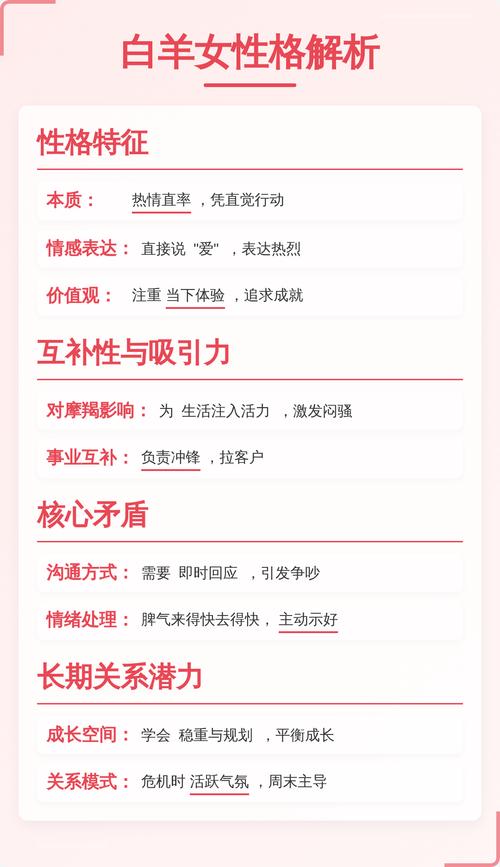 白羊女性格解析

性格特征

本质： 热情直率 ，凭直觉行动

情感表达： 直接说 "爱" ，表达热烈

价值观： 注重 当下体验 ，追求成就

互补性与吸引力

对摩羯影响： 为 生活注入活力 ，激发闷骚

事业互补： 负责冲锋 ，拉客户

核心矛盾

沟通方式： 需要 即时回应 ，引发争吵

情绪处理： 脾气来得快去得快， 主动示好

长期关系潜力

成长空间： 学会 稳重与规划 ，平衡成长

关系模式： 危机时 活跃气氛 ，周末主导