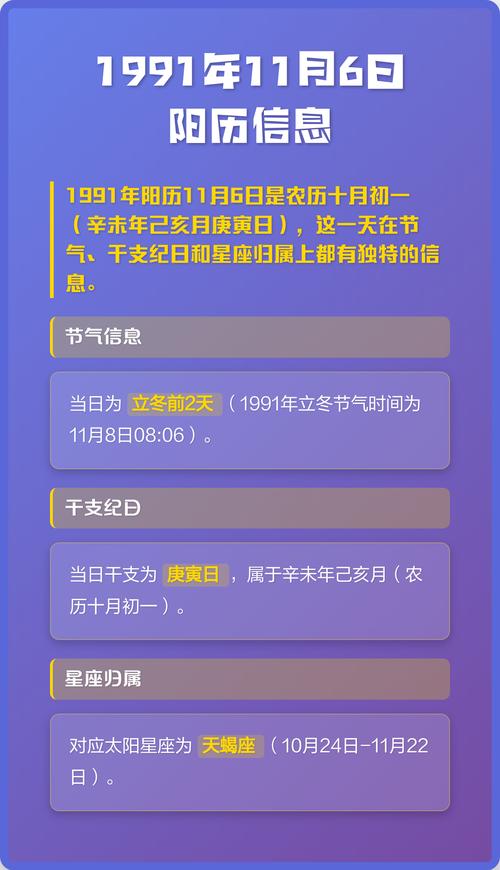 1991年11月6日
阳历信息

1991年阳历11月6日是农历十月初一（辛未年己亥月庚寅日），这一天在节气、干支纪日和星座归属上都有独特的信息。

节气信息

当日为 立冬前2天（1991年立冬节气时间为11月8日08:06）。

干支纪日

当日干支为 庚寅日，属于辛未年己亥月（农历十月初一）。

星座归属

对应太阳星座为 天蝎座（10月24日-11月22日）。